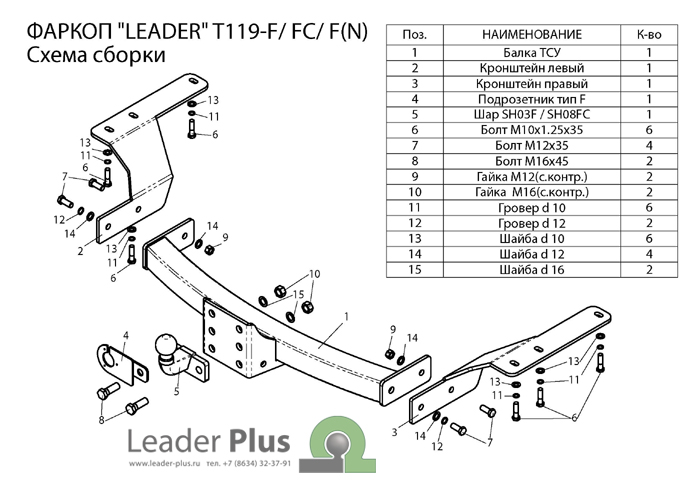 ФАРКОП "LEADER" T119-F/ FC/ F(N)
Схема сборки

| Поз. | НАИМЕНОВАНИЕ | К-во |
|---|---|---|
| 1 | Балка ТСУ | 1 |
| 2 | Кронштейн левый | 1 |
| 3 | Кронштейн правый | 1 |
| 4 | Подрозетник тип F | 1 |
| 5 | Шар SH03F / SH08FC | 1 |
| 6 | Болт М10х1.25х35 | 6 |
| 7 | Болт М12х35 | 4 |
| 8 | Болт М16х45 | 2 |
| 9 | Гайка М12(с.контр.) | 2 |
| 10 | Гайка М16(с.контр.) | 2 |
| 11 | Гровер d 10 | 6 |
| 12 | Гровер d 12 | 2 |
| 13 | Шайба d 10 | 6 |
| 14 | Шайба d 12 | 4 |
| 15 | Шайба d 16 | 2 |

13
11
6
13
11
6
7
12
14
2
13
11
6
14
9
10
15
1
9
14
4
5
8
13
11
13
11
6
3
14
12
7

Leader Plus
www.leader-plus.ru тел. +7 (8634) 32-37-91