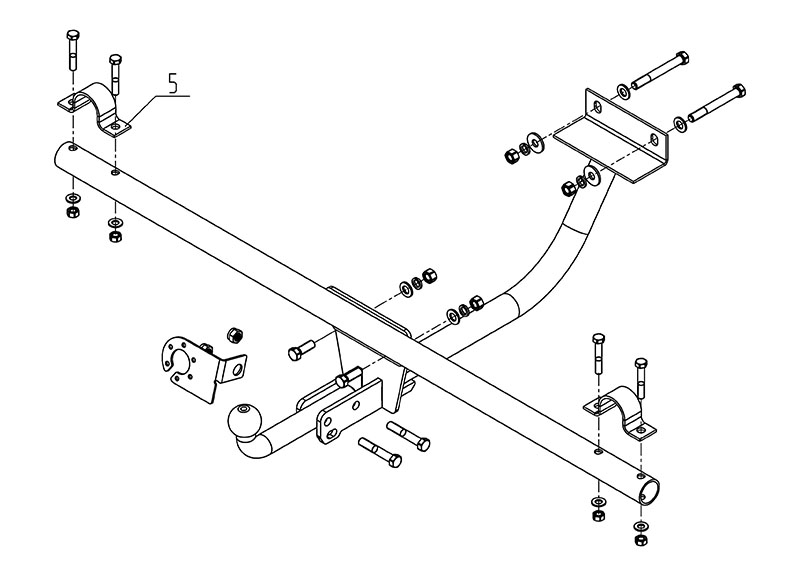 5